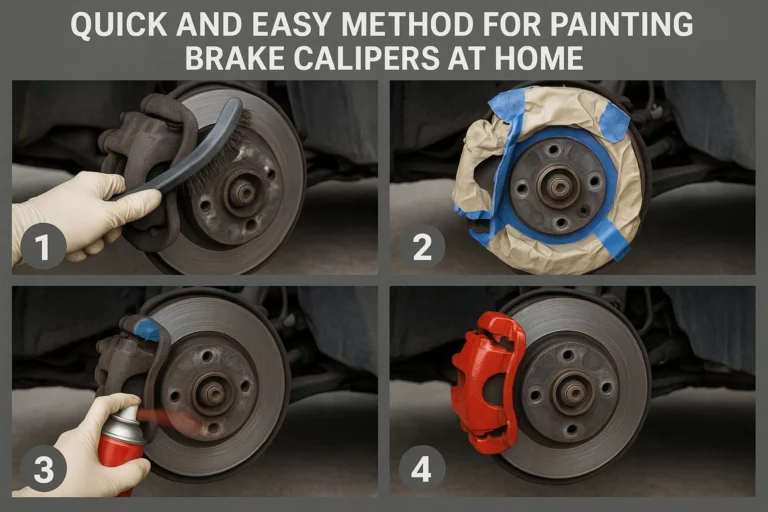 QUICK AND EASY METHOD FOR PAINTING BRAKE CALIPERS AT HOME

1

2

3

4