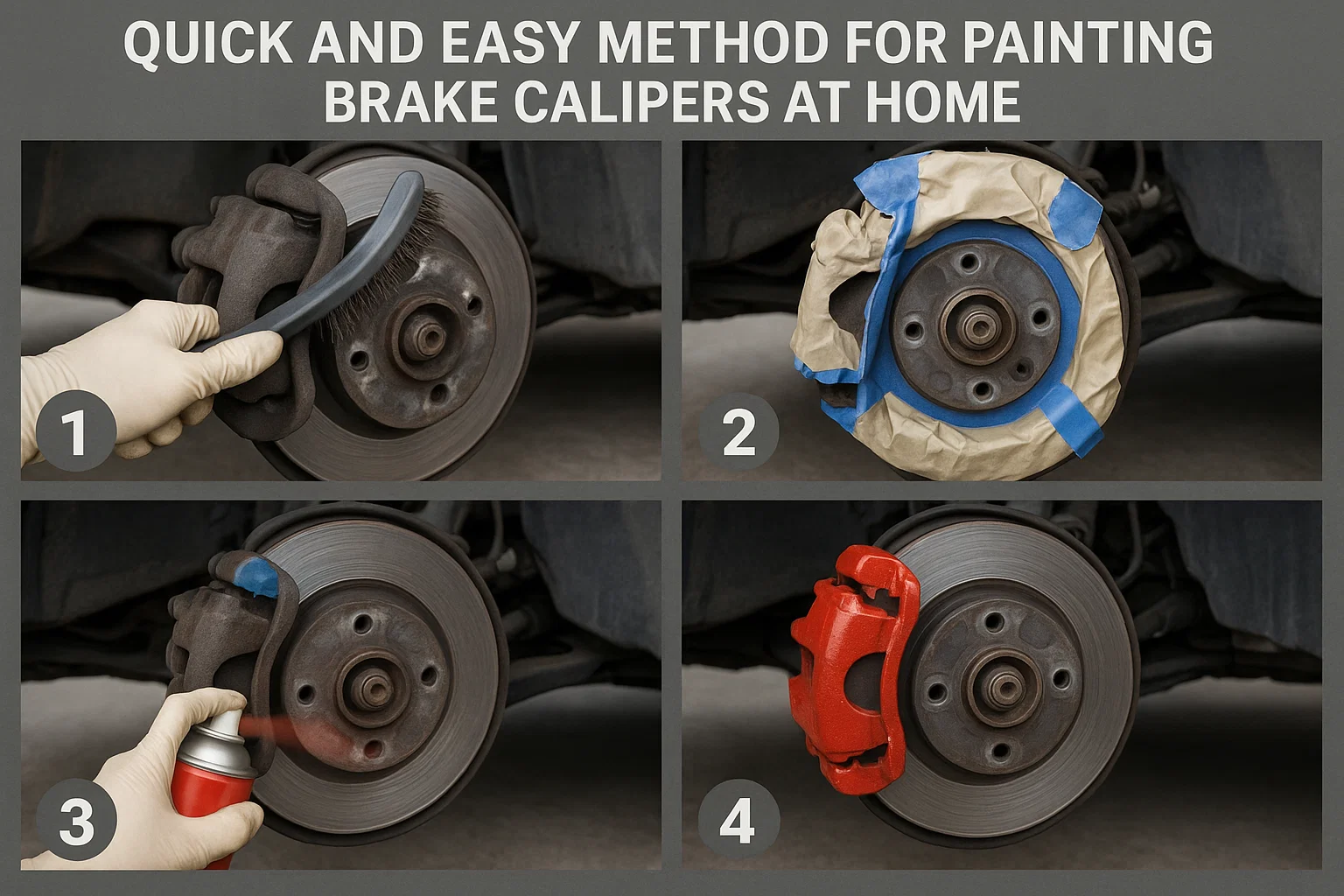 QUICK AND EASY METHOD FOR PAINTING BRAKE CALIPERS AT HOME

1

2

3

4